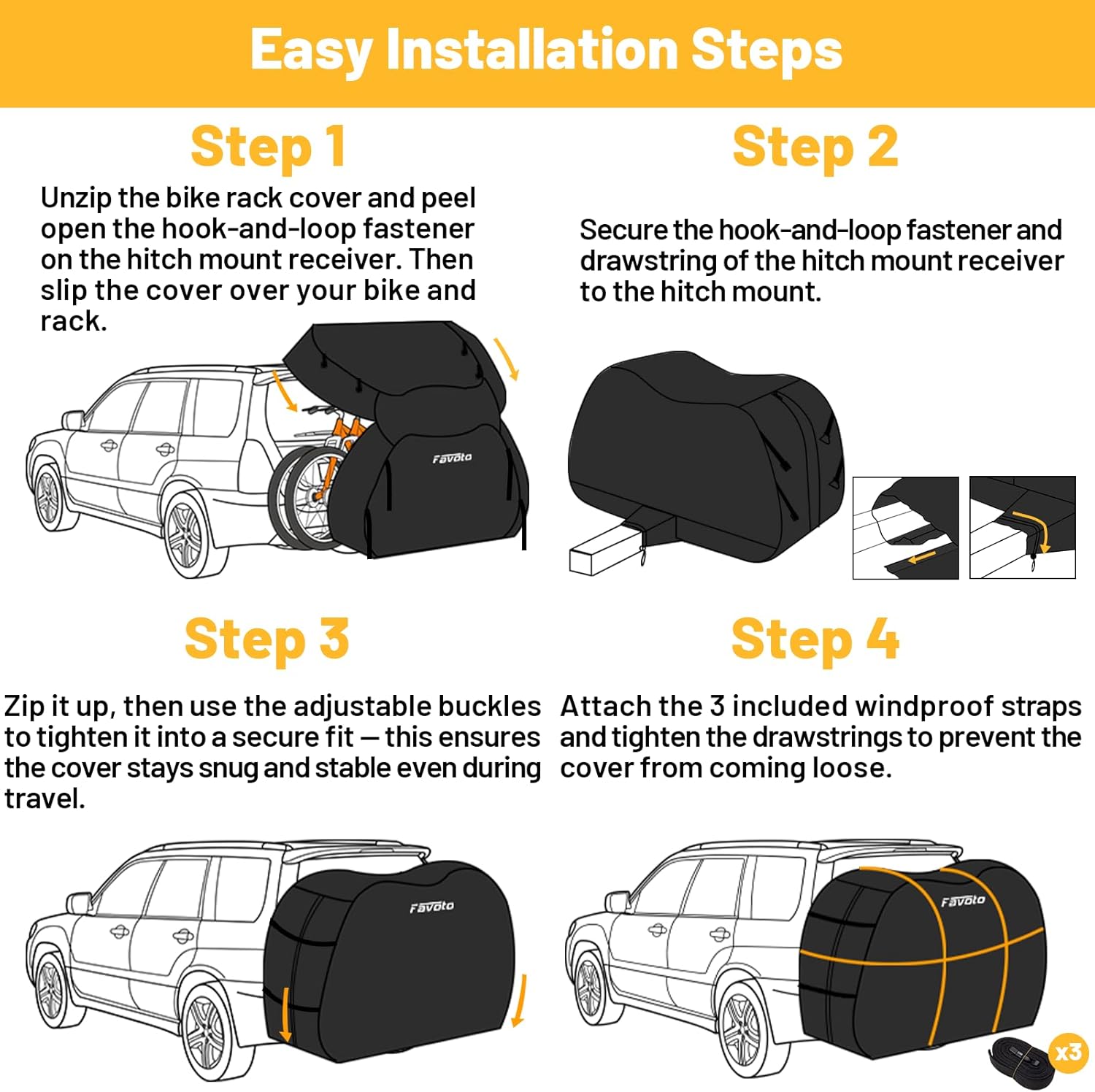 Easy Installation Steps

Step 1

Unzip the bike rack cover and peel open the hook-and-loop fastener on the hitch mount receiver. Then slip the cover over your bike and rack.

Favoto

Step 2

Secure the hook-and-loop fastener and drawstring of the hitch mount receiver to the hitch mount.

Step 3

Zip it up, then use the adjustable buckles to tighten it into a secure fit — this ensures the cover stays snug and stable even during travel.

Favoto

Step 4

Attach the 3 included windproof straps and tighten the drawstrings to prevent the cover from coming loose.

Favoto

x3